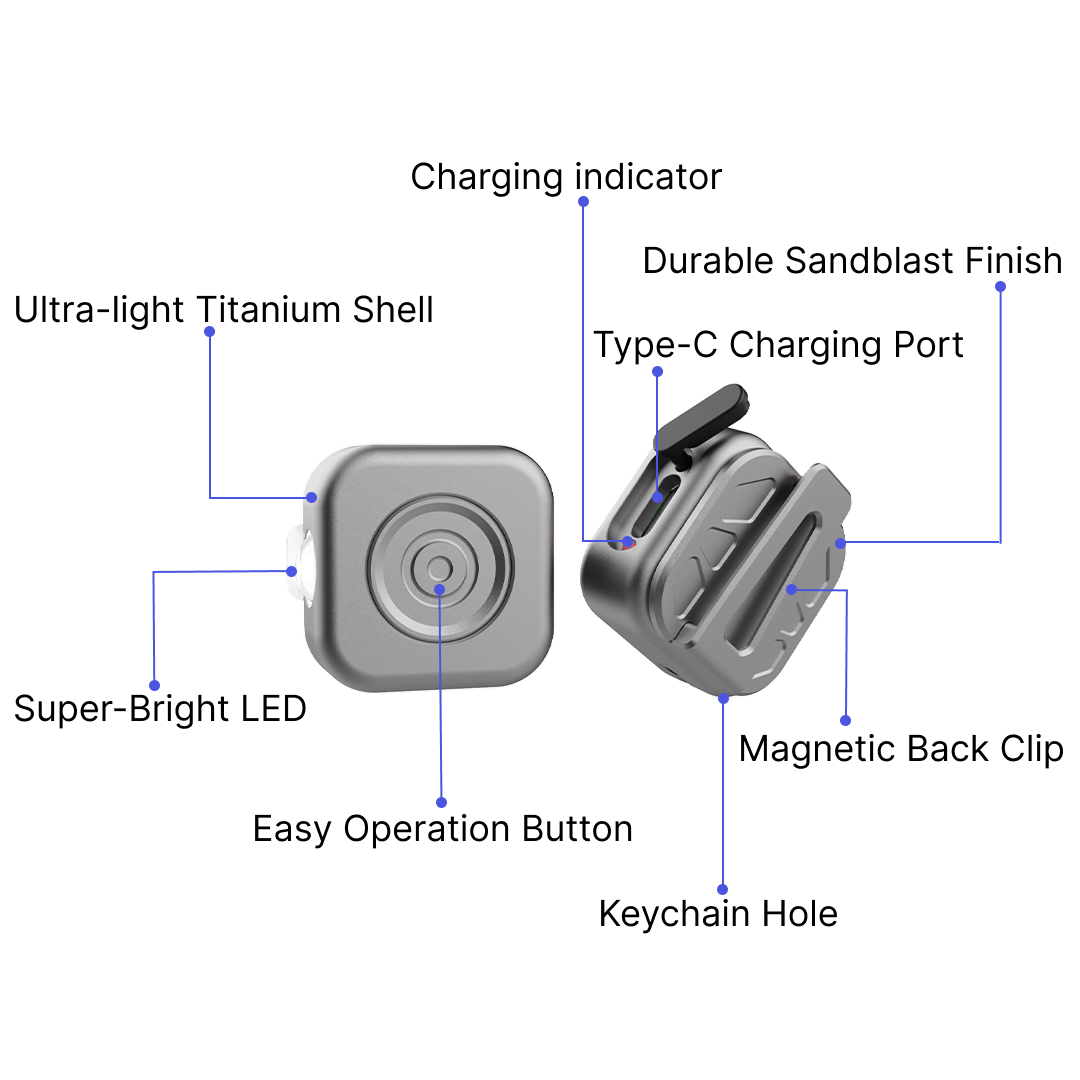 Charging indicator

Durable Sandblast Finish

Ultra-light Titanium Shell

Type-C Charging Port

Super-Bright LED

Magnetic Back Clip

Easy Operation Button

Keychain Hole