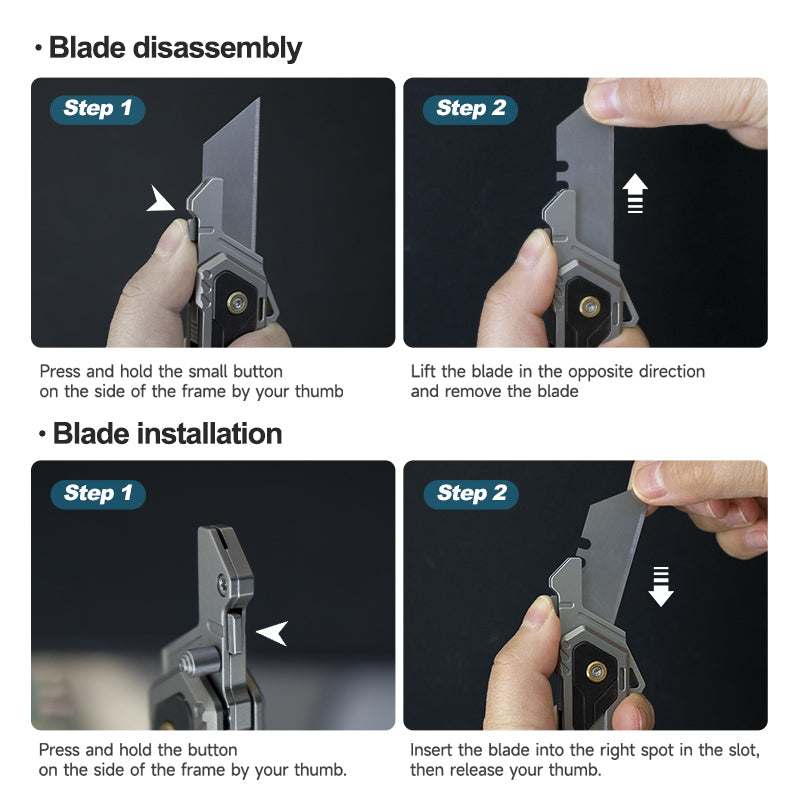 · Blade disassembly

Step 1

Press and hold the small button on the side of the frame by your thumb

Step 2

Lift the blade in the opposite direction and remove the blade

· Blade installation

Step 1

Press and hold the button on the side of the frame by your thumb.

Step 2

Insert the blade into the right spot in the slot, then release your thumb.