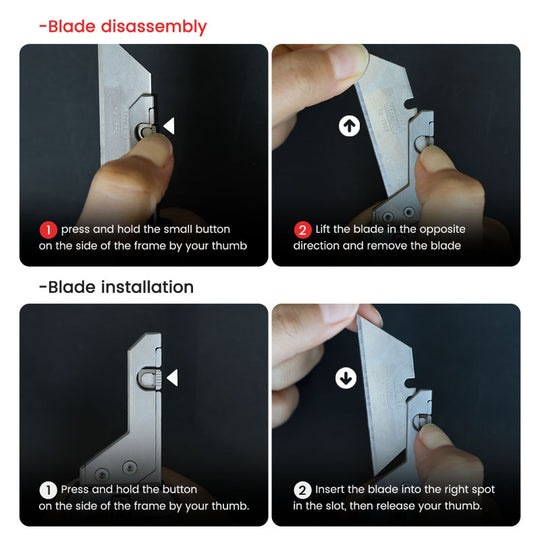 -Blade disassembly

1 press and hold the small button on the side of the frame by your thumb

2 Lift the blade in the opposite direction and remove the blade

-Blade installation

1 Press and hold the button on the side of the frame by your thumb.

2 Insert the blade into the right spot in the slot, then release your thumb.