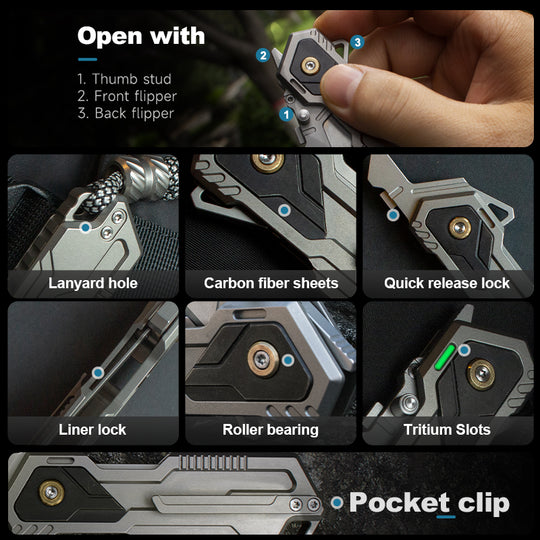 Open with

1. Thumb stud
2. Front flipper
3. Back flipper

2
3
1

Lanyard hole

Carbon fiber sheets

Quick release lock

Liner lock

Roller bearing

Tritium Slots

Pocket clip