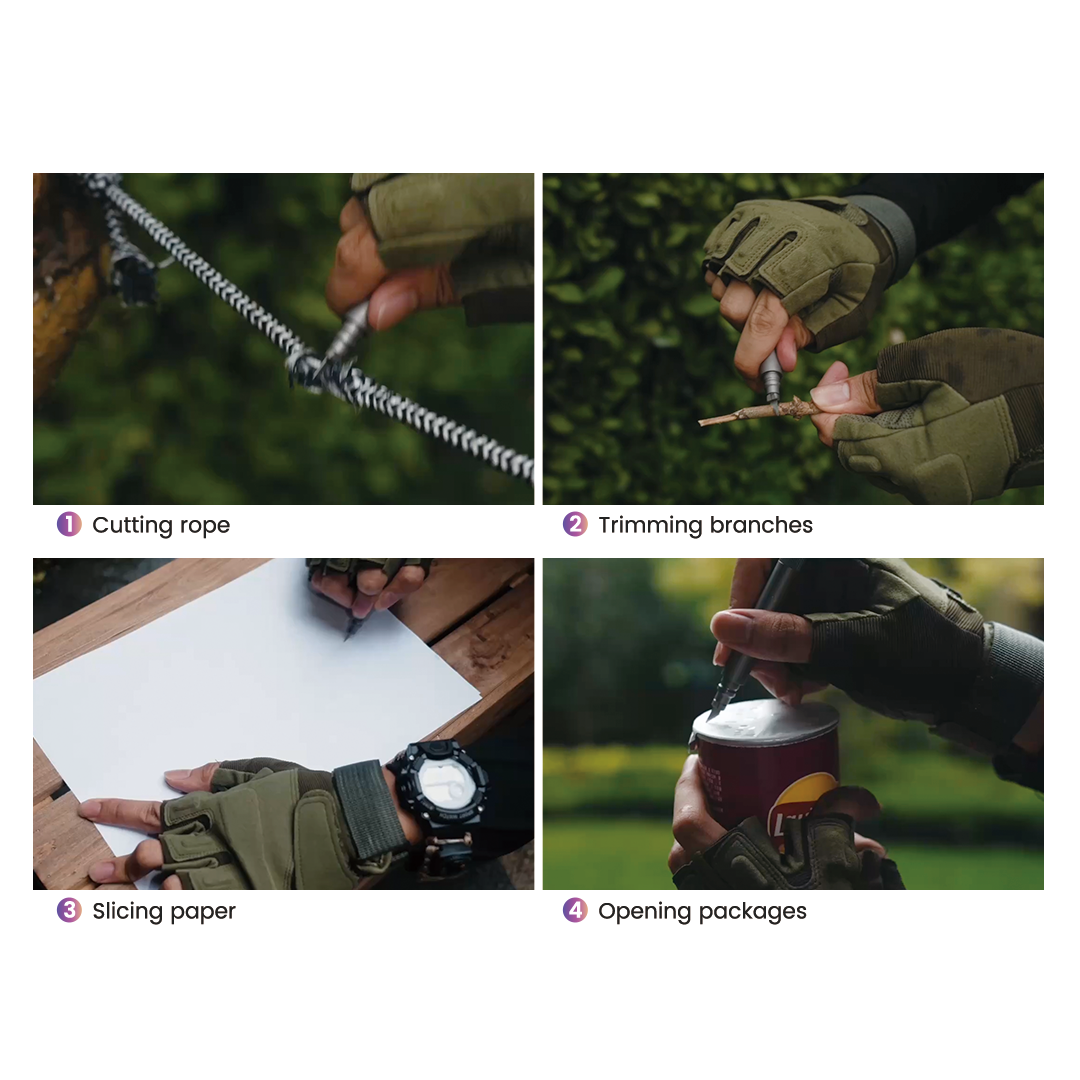 1 Cutting rope

2 Trimming branches

3 Slicing paper

4 Opening packages