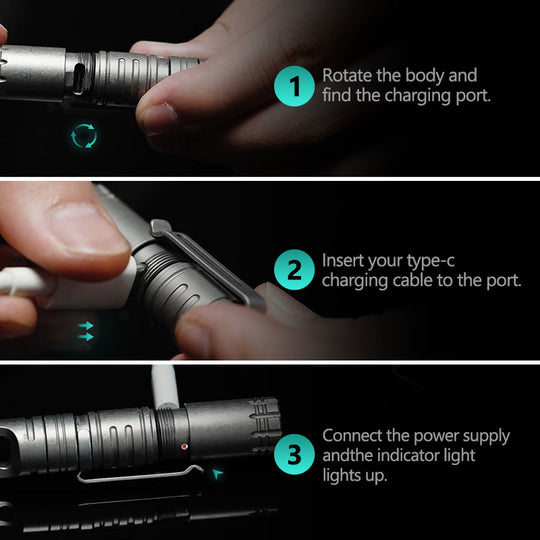 1 Rotate the body and find the charging port.

2 Insert your type-c charging cable to the port.

3 Connect the power supply andthe indicator light lights up.