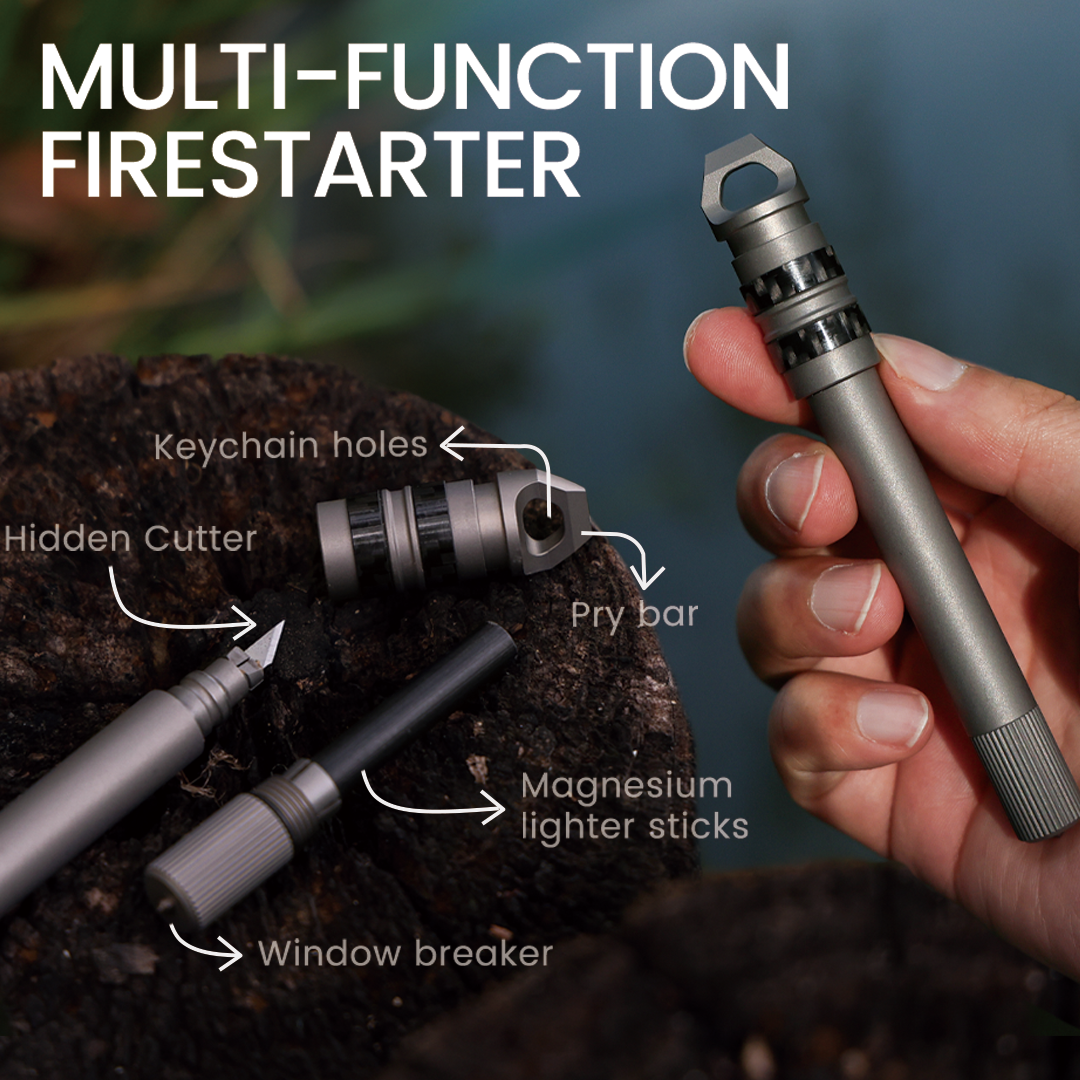 MULTI-FUNCTION FIRESTARTER

Keychain holes

Hidden Cutter

Pry bar

Magnesium lighter sticks

Window breaker