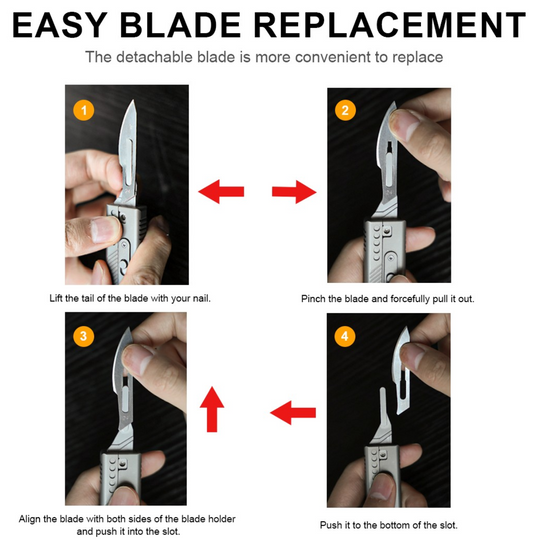 EASY BLADE REPLACEMENT

The detachable blade is more convenient to replace

1

Lift the tail of the blade with your nail.

2

Pinch the blade and forcefully pull it out.

3

Align the blade with both sides of the blade holder and push it into the slot.

4

Push it to the bottom of the slot.