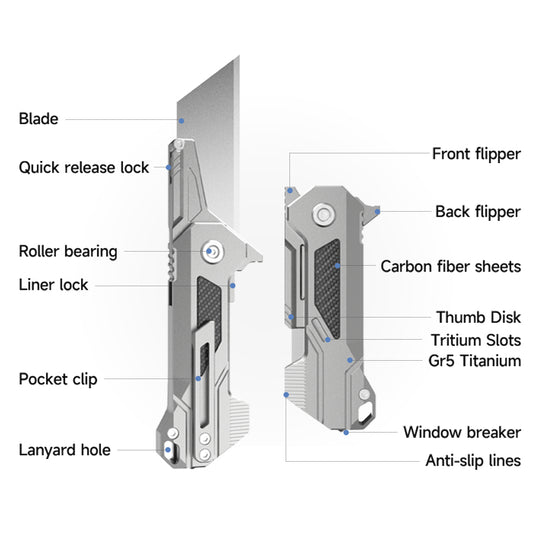 Blade
Quick release lock
Roller bearing
Liner lock
Pocket clip
Lanyard hole

Front flipper
Back flipper
Carbon fiber sheets
Thumb Disk
Tritium Slots
Gr5 Titanium
Window breaker
Anti-slip lines