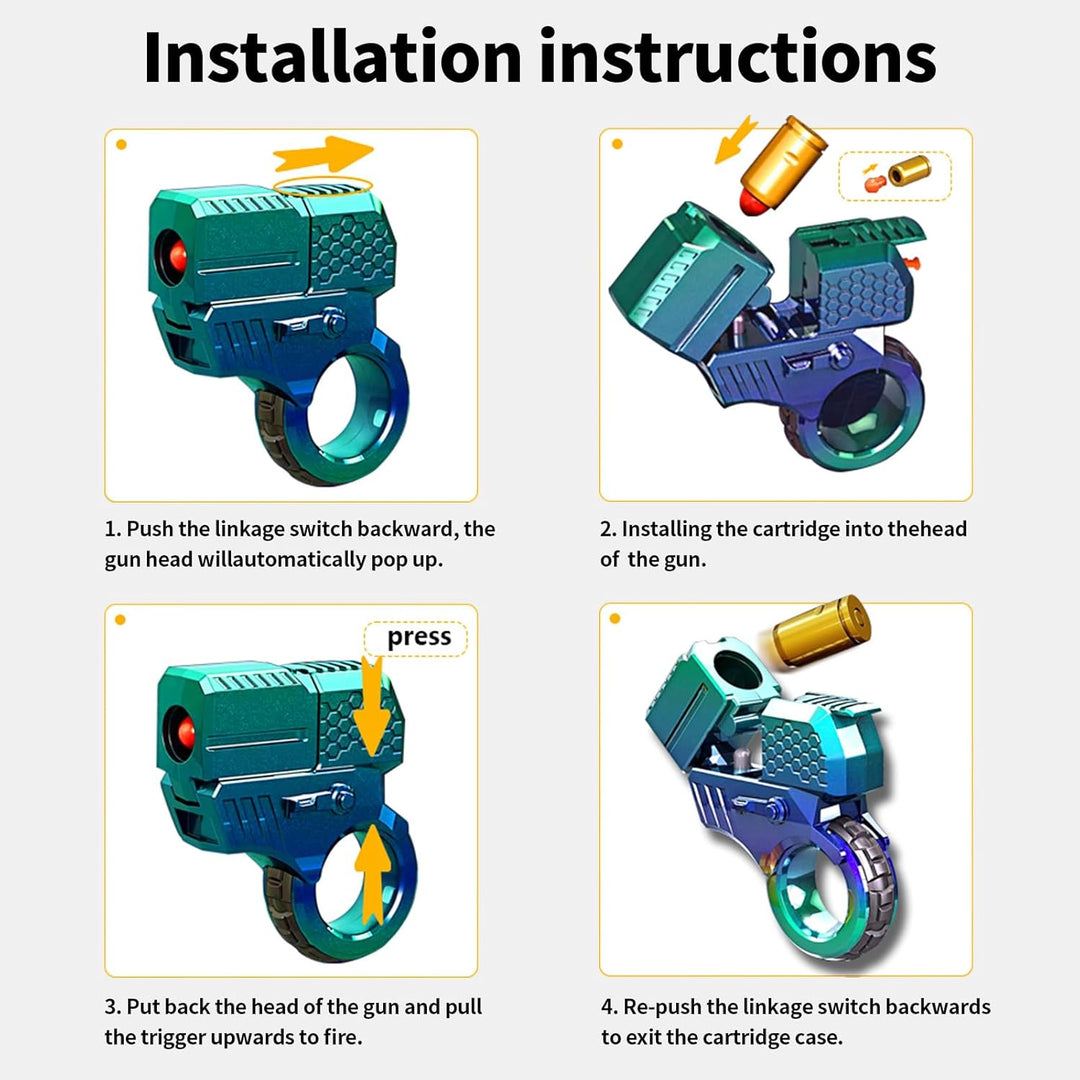 Installation instructions

1. Push the linkage switch backward, the gun head willautomatically pop up.

2. Installing the cartridge into thehead of the gun.

press

3. Put back the head of the gun and pull the trigger upwards to fire.

4. Re-push the linkage switch backwards to exit the cartridge case.