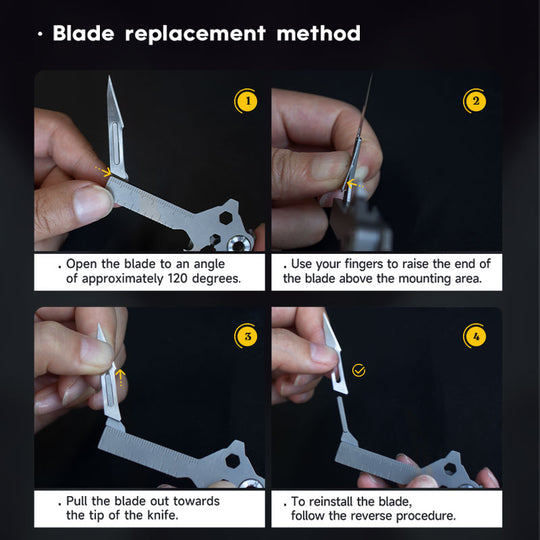 · Blade replacement method

1

. Open the blade to an angle of approximately 120 degrees.

2

. Use your fingers to raise the end of the blade above the mounting area.

3

. Pull the blade out towards the tip of the knife.

4

. To reinstall the blade, follow the reverse procedure.