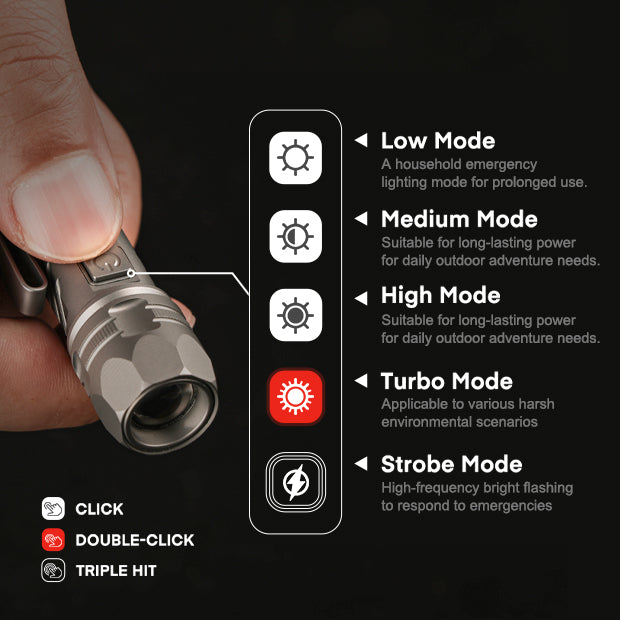 Low Mode
A household emergency lighting mode for prolonged use.

Medium Mode
Suitable for long-lasting power for daily outdoor adventure needs.

High Mode
Suitable for long-lasting power for daily outdoor adventure needs.

Turbo Mode
Applicable to various harsh environmental scenarios

Strobe Mode
High-frequency bright flashing to respond to emergencies

CLICK
DOUBLE-CLICK
TRIPLE HIT