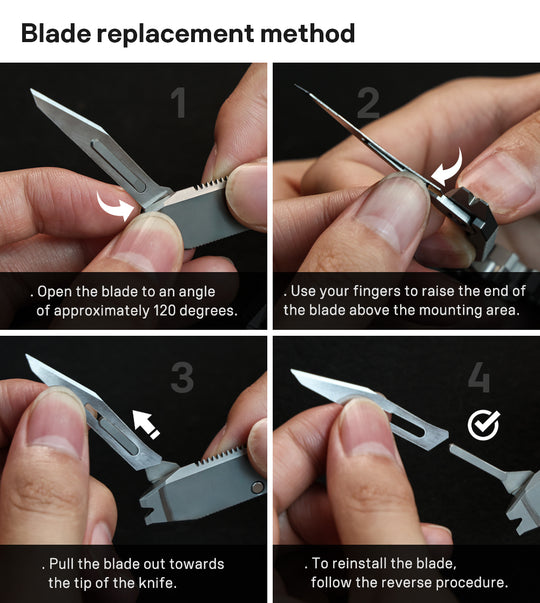 Blade replacement method

1

. Open the blade to an angle of approximately 120 degrees.

2

. Use your fingers to raise the end of the blade above the mounting area.

3

. Pull the blade out towards the tip of the knife.

4

. To reinstall the blade, follow the reverse procedure.