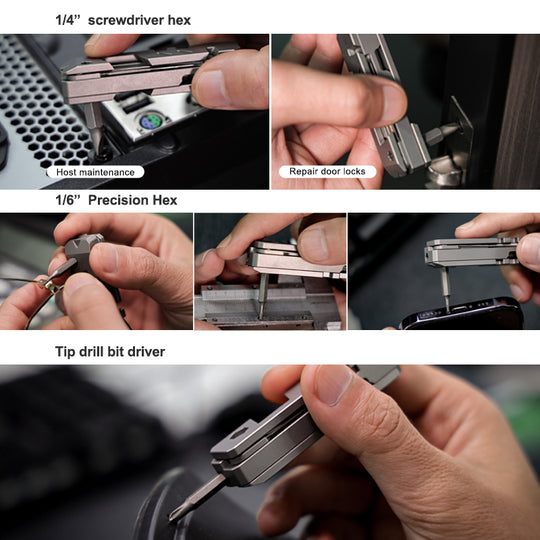 1/4” screwdriver hex

Host maintenance

Repair door locks

1/6” Precision Hex

Tip drill bit driver