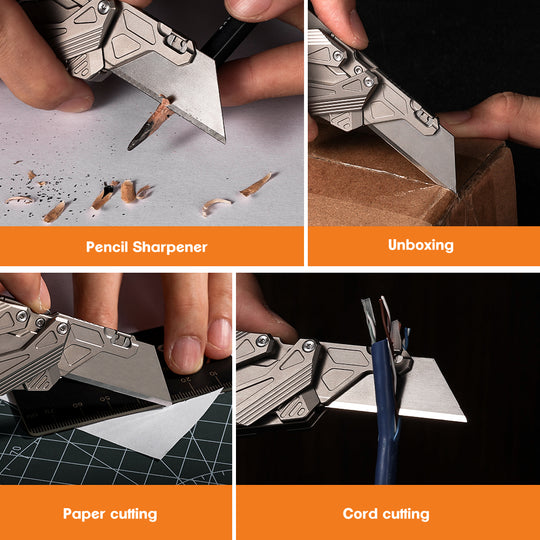 Pencil Sharpener

Unboxing

Paper cutting

Cord cutting