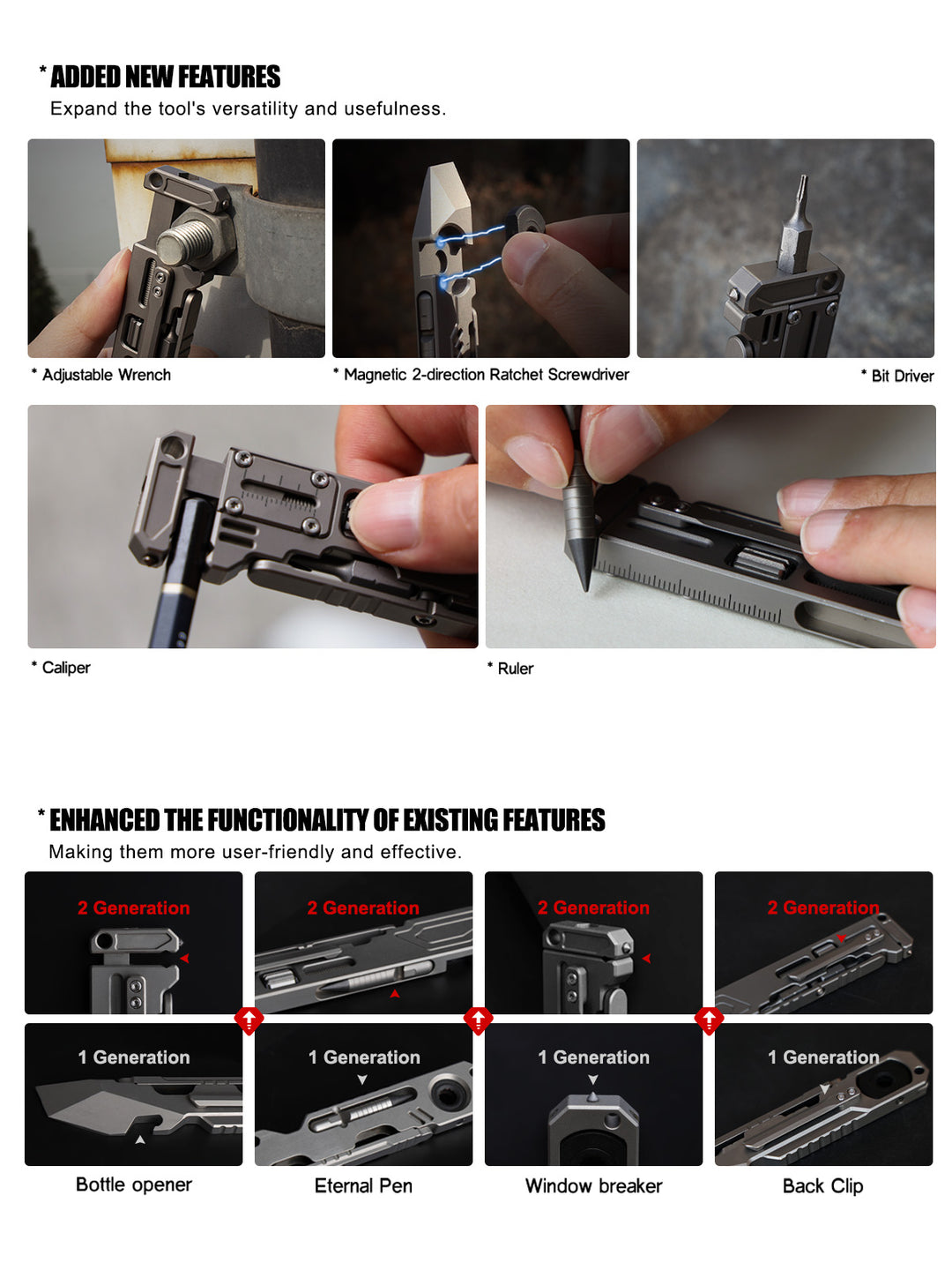 * ADDED NEW FEATURES
Expand the tool's versatility and usefulness.

* Adjustable Wrench

* Magnetic 2-direction Ratchet Screwdriver

* Bit Driver

* Caliper

* Ruler

* ENHANCED THE FUNCTIONALITY OF EXISTING FEATURES
Making them more user-friendly and effective.

2 Generation

2 Generation

2 Generation

2 Generation

1 Generation

1 Generation

1 Generation

1 Generation

Bottle opener

Eternal Pen

Window breaker

Back Clip