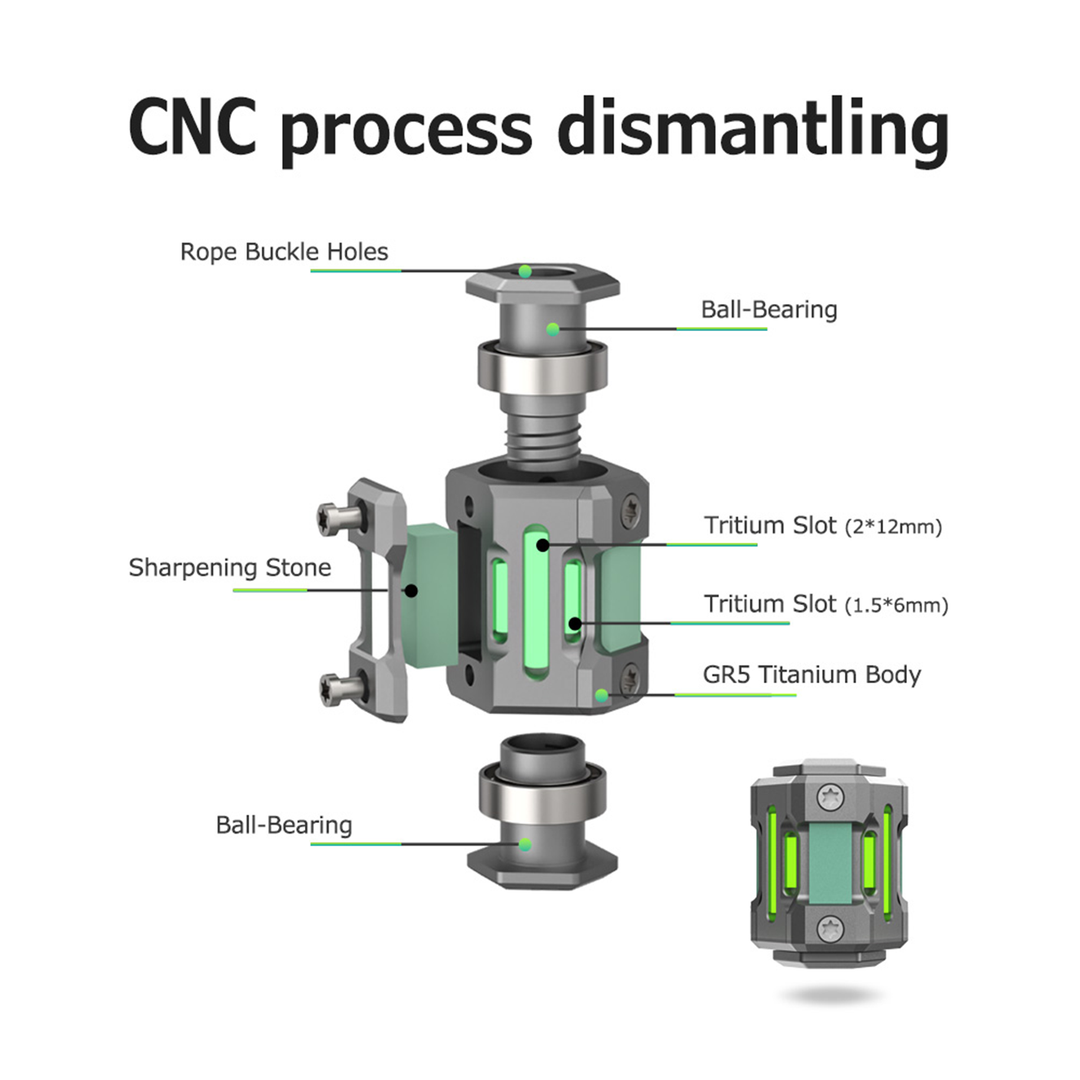 CNC process dismantling

Rope Buckle Holes

Ball-Bearing

Tritium Slot (2*12mm)

Sharpening Stone

Tritium Slot (1.5*6mm)

GR5 Titanium Body

Ball-Bearing