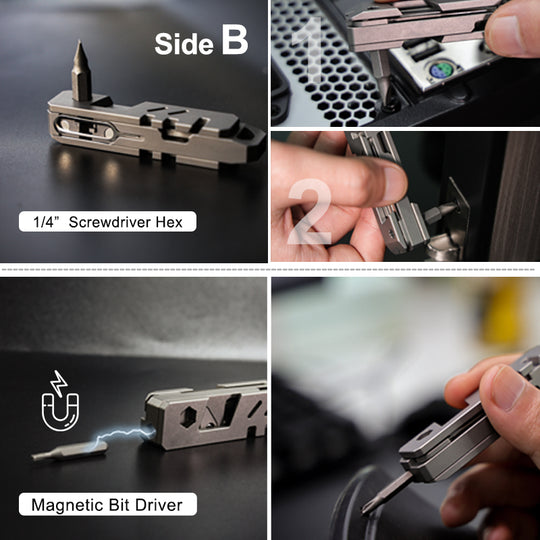 Side B

1/4" Screwdriver Hex

1

2

Magnetic Bit Driver